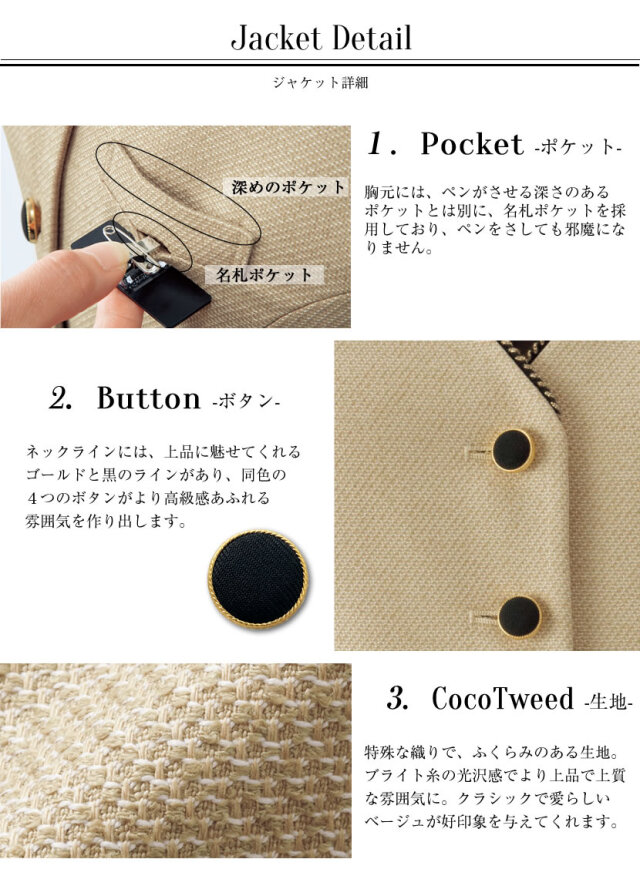 Jacket Detail

ジャケット詳細

深めのポケット

名札ポケット

1. Pocket -ポケット-

胸元には、ペンがさせる深さのあるポケットとは別に、名札ポケットを採用しており、ペンをさしても邪魔になりません。

2. Button -ボタン-

ネックラインには、上品に魅せてくれるゴールドと黒のラインがあり、同色の４つのボタンがより高級感あふれる雰囲気を作り出します。

3. CocoTweed -生地-

特殊な織りで、ふくらみのある生地。ブライト糸の光沢感でより上品で上質な雰囲気に。クラシックで愛らしいベージュが好印象を与えてくれます。