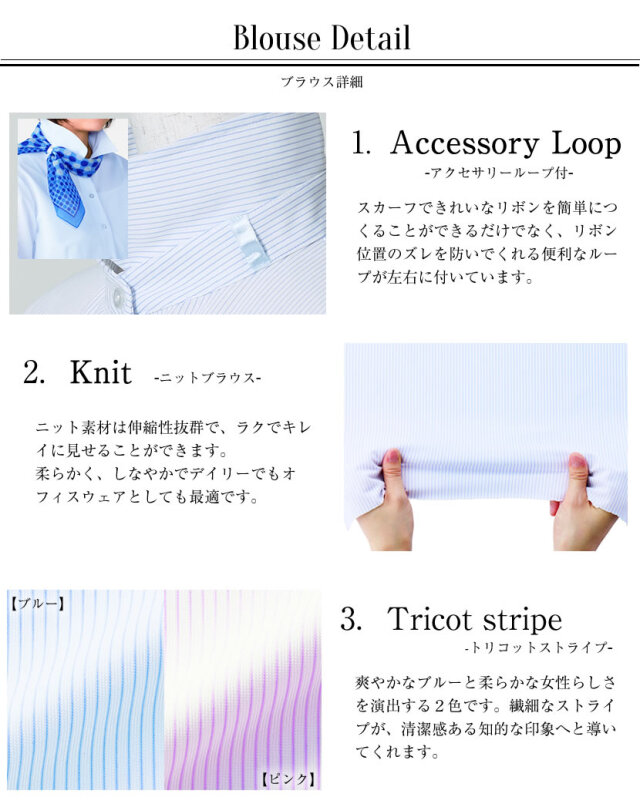 Blouse Detail

ブラウス詳細

1. Accessory Loop

-アクセサリーループ付-

スカーフできれいなリボンを簡単につくることができるだけでなく、リボン位置のズレを防いでくれる便利なループが左右に付いています。

2. Knit -ニットブラウス-

ニット素材は伸縮性抜群で、ラクでキレイに見せることができます。
柔らかく、しなやかでデイリーでもオフィスウェアとしても最適です。

【ブルー】

【ピンク】

3. Tricot stripe

-トリコットストライプ-

爽やかなブルーと柔らかな女性らしさを演出する２色です。繊細なストライプが、清潔感ある知的な印象へと導いてくれます。