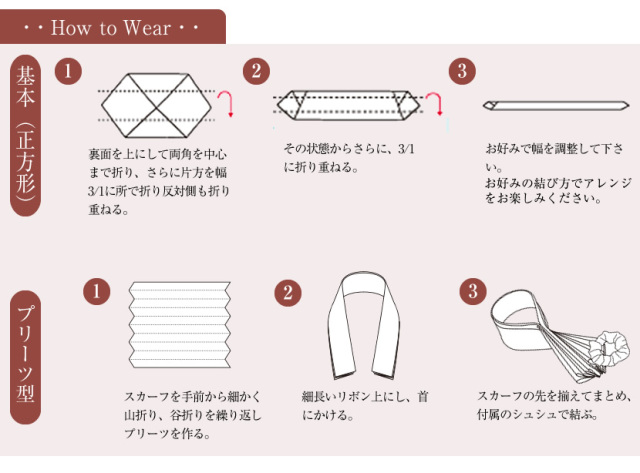 ・・How to Wear・・

基本（正方形）

1
裏面を上にして両角を中心まで折り、さらに片方を幅3/1に所で折り反対側も折り重ねる。

2
その状態からさらに、3/1に折り重ねる。

3
お好みで幅を調整して下さい。
お好みの結び方でアレンジをお楽しみください。

プリーツ型

1
スカーフを手前から細かく山折り、谷折りを繰り返しプリーツを作る。

2
細長いリボン上にし、首にかける。

3
スカーフの先を揃えてまとめ、付属のシュシュで結ぶ。