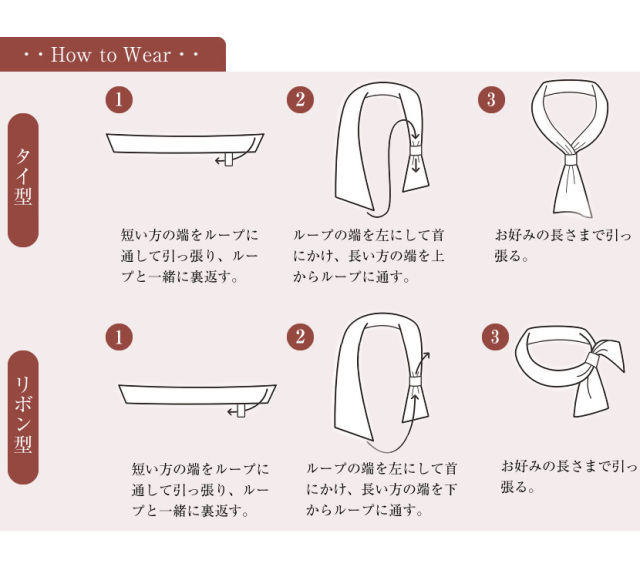 ・・How to Wear・・

タイ型

1

短い方の端をループに通して引っ張り、ループと一緒に裏返す。

2

ループの端を左にして首にかけ、長い方の端を上からループに通す。

3

お好みの長さまで引っ張る。

リボン型

1

短い方の端をループに通して引っ張り、ループと一緒に裏返す。

2

ループの端を左にして首にかけ、長い方の端を下からループに通す。

3

お好みの長さまで引っ張る。