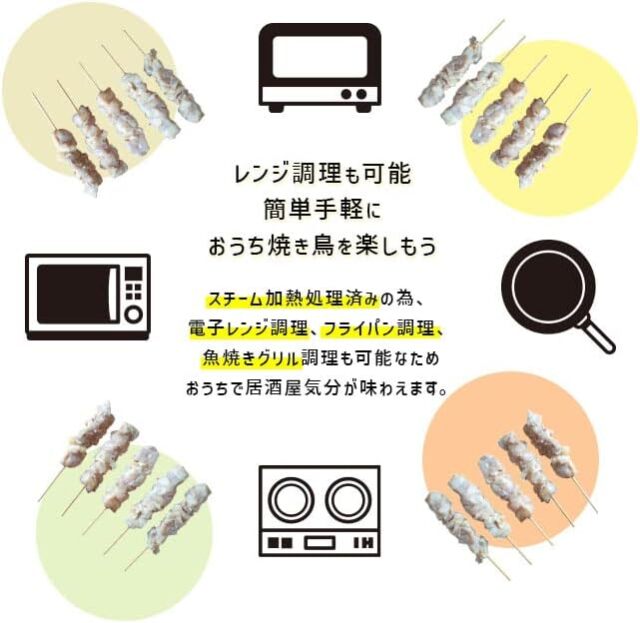 レンジ調理も可能
簡単手軽に
おうち焼き鳥を楽しもう

スチーム加熱処理済みの為、
電子レンジ調理、フライパン調理、
魚焼きグリル調理も可能なため
おうちで居酒屋気分が味わえます。

IH