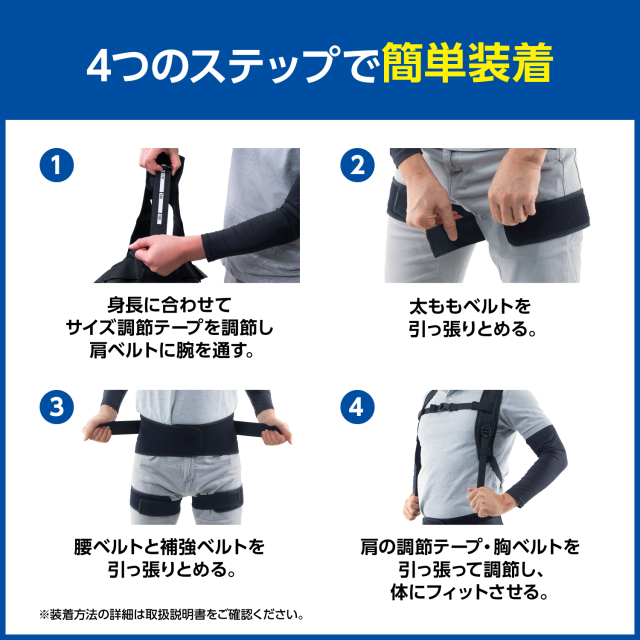 4つのステップで簡単装着

1

身長に合わせて
サイズ調節テープを調節し
肩ベルトに腕を通す。

2

太ももベルトを
引っ張りとめる。

3

腰ベルトと補強ベルトを
引っ張りとめる。

4

肩の調節テープ・胸ベルトを
引っ張って調節し、
体にフィットさせる。

※装着方法の詳細は取扱説明書をご確認ください。