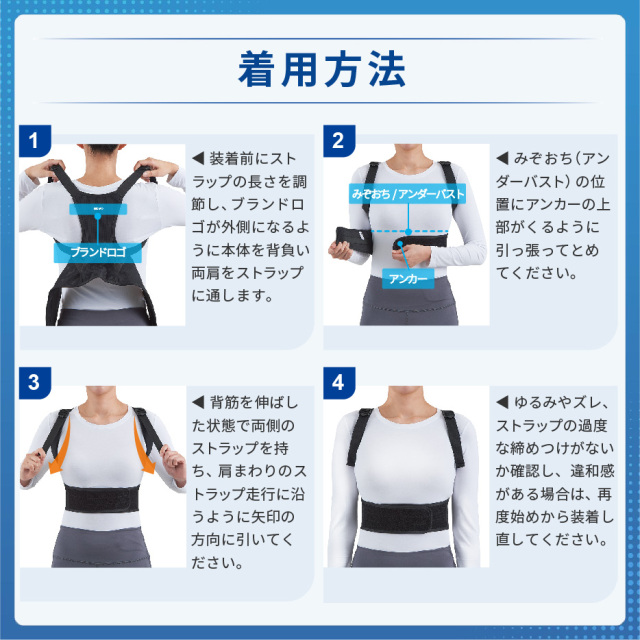 着用方法

1

ブランドロゴ

◀ 装着前にストラップの長さを調節し、ブランドロゴが外側になるように本体を背負い両肩をストラップに通します。

2

みぞおち / アンダーバスト

アンカー

◀ みぞおち（アンダーバスト）の位置にアンカーの上部がくるように引っ張ってとめてください。

3

◀ 背筋を伸ばした状態で両側のストラップを持ち、肩まわりのストラップ走行に沿うように矢印の方向に引いてください。

4

◀ ゆるみやズレ、ストラップの過度な締めつけがないか確認し、違和感がある場合は、再度始めから装着し直してください。