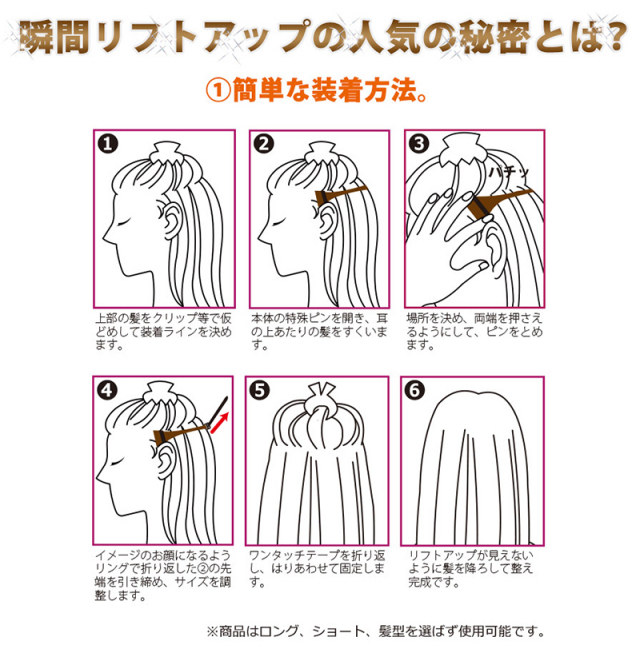 瞬間リフトアップの人気の秘密とは?

①簡単な装着方法。

❶

上部の髪をクリップ等で仮どめして装着ラインを決めます。

❷

本体の特殊ピンを開き、耳の上あたりの髪をすくいます。

❸

パチッ

場所を決め、両端を押さえるようにして、ピンをとめます。

❹

イメージのお顔になるようリングで折り返した②の先端を引き締め、サイズを調整します。

❺

ワンタッチテープを折り返し、はりあわせて固定します。

❻

リフトアップが見えないように髪を降ろして整え完成です。

※商品はロング、ショート、髪型を選ばず使用可能です。