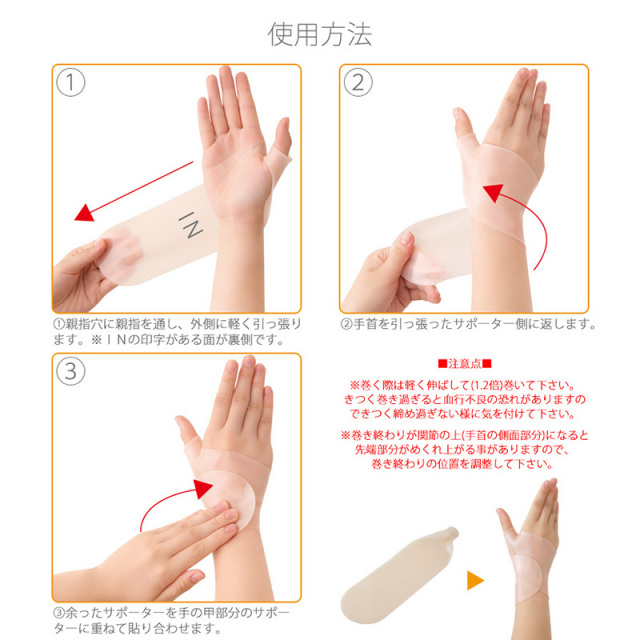 使用方法

①

IN

①親指穴に親指を通し、外側に軽く引っ張ります。※ＩＮの印字がある面が裏側です。

②

②手首を引っ張ったサポーター側に返します。

③

③余ったサポーターを手の甲部分のサポーターに重ねて貼り合わせます。

■注意点■

※巻く際は軽く伸ばして(1.2倍)巻いて下さい。きつく巻き過ぎると血行不良の恐れがありますのできつく締め過ぎない様に気を付けて下さい。

※巻き終わりが関節の上(手首の側面部分)になると先端部分がめくれ上がる事がありますので、巻き終わりの位置を調整して下さい。