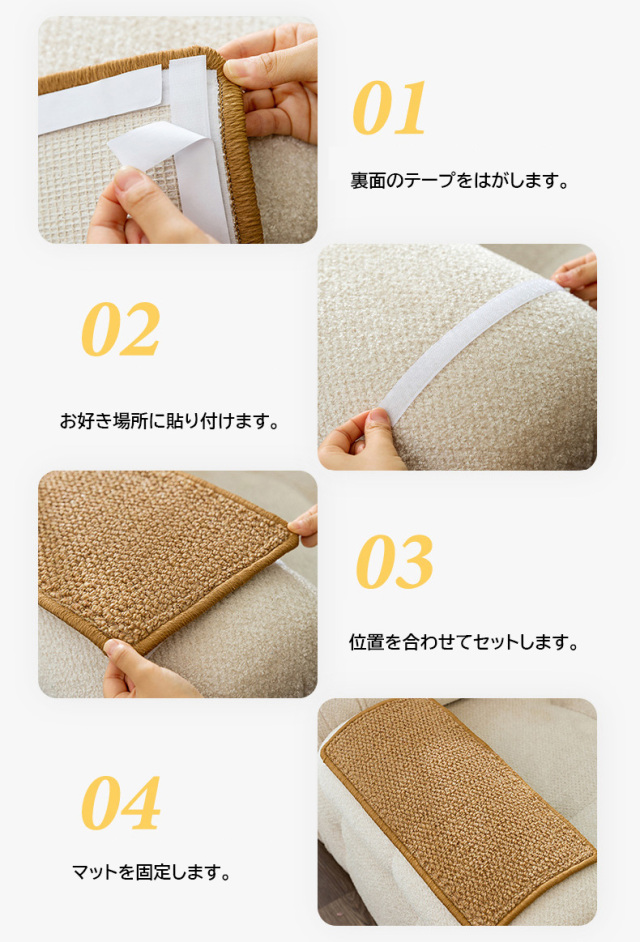 01

裏面のテープをはがします。

02

お好き場所に貼り付けます。

03

位置を合わせてセットします。

04

マットを固定します。