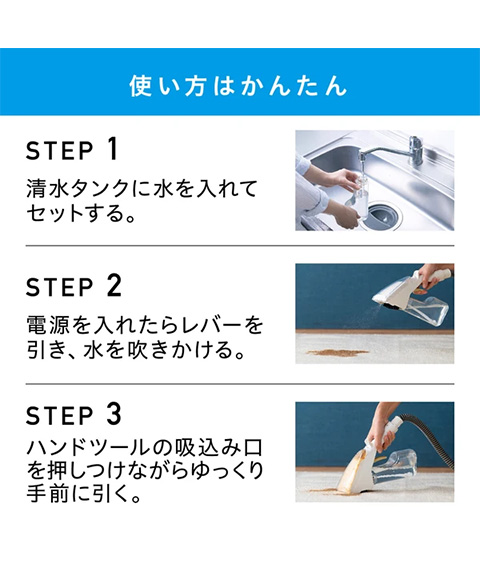 使い方はかんたん

STEP 1

清水タンクに水を入れてセットする。

STEP 2

電源を入れたらレバーを引き、水を吹きかける。

STEP 3

ハンドツールの吸込み口を押しつけながらゆっくり手前に引く。