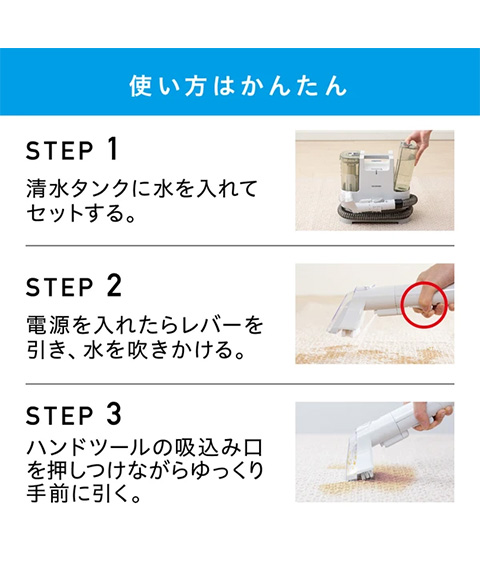 使い方はかんたん

STEP 1

清水タンクに水を入れてセットする。

STEP 2

電源を入れたらレバーを引き、水を吹きかける。

STEP 3

ハンドツールの吸込み口を押しつけながらゆっくり手前に引く。