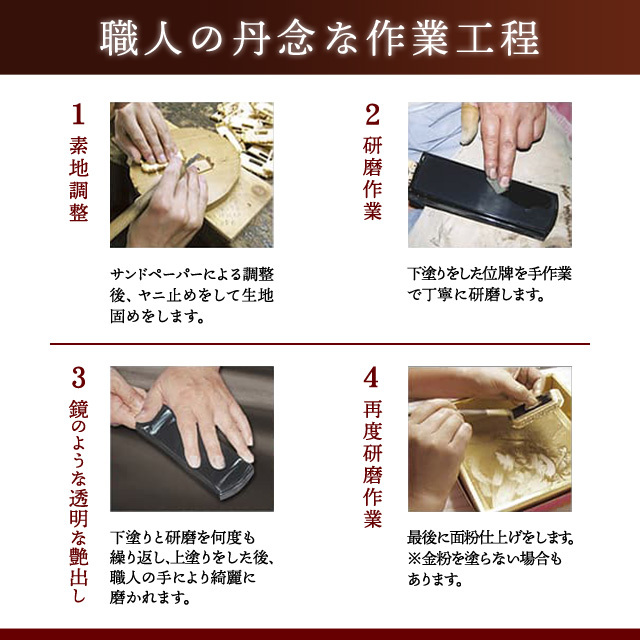 職人の丹念な作業工程

1
素地調整

サンドペーパーによる調整後、ヤニ止めをして生地固めをします。

2
研磨作業

下塗りをした位牌を手作業で丁寧に研磨します。

3
鏡のような透明な艶出し

下塗りと研磨を何度も繰り返し、上塗りをした後、職人の手により綺麗に磨かれます。

4
再度研磨作業

最後に面粉仕上げをします。
※金粉を塗らない場合もあります。