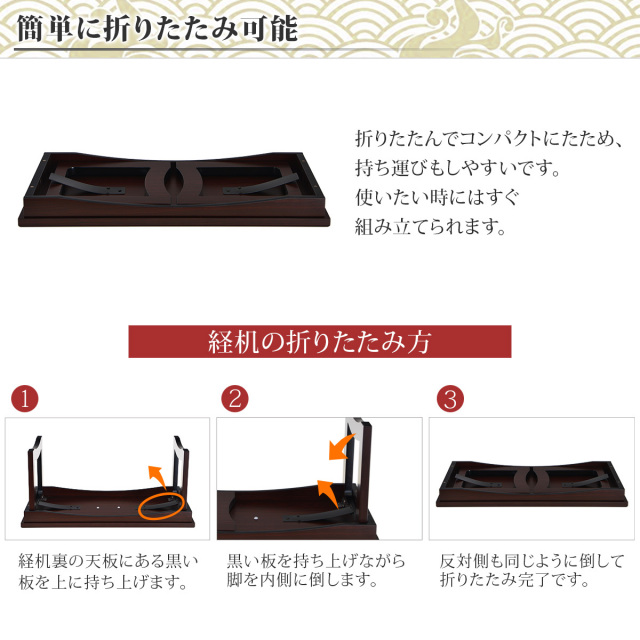 簡単に折りたたみ可能

折りたたんでコンパクトにたため、持ち運びもしやすいです。使いたい時にはすぐ組み立てられます。

経机の折りたたみ方

1

経机裏の天板にある黒い板を上に持ち上げます。

2

黒い板を持ち上げながら脚を内側に倒します。

3

反対側も同じように倒して折りたたみ完了です。