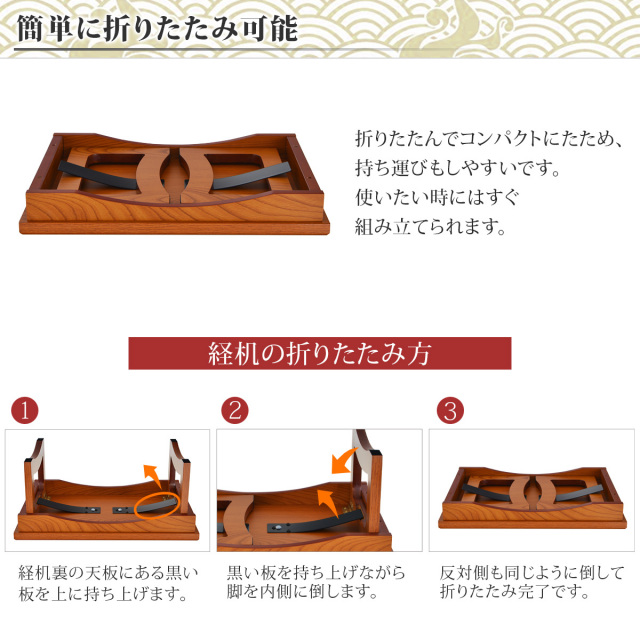 簡単に折りたたみ可能

折りたたんでコンパクトにたため、持ち運びもしやすいです。使いたい時にはすぐ組み立てられます。

経机の折りたたみ方

1

経机裏の天板にある黒い板を上に持ち上げます。

2

黒い板を持ち上げながら脚を内側に倒します。

3

反対側も同じように倒して折りたたみ完了です。