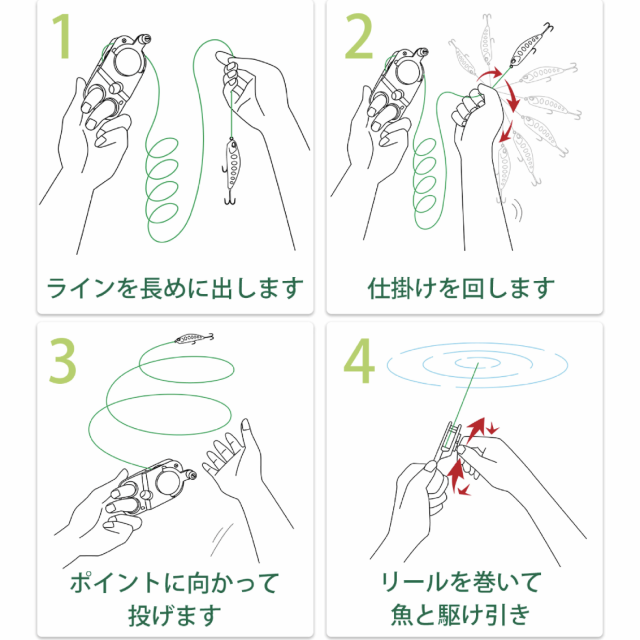 1

ラインを長めに出します

2

仕掛けを回します

3

ポイントに向かって投げます

4

リールを巻いて魚と駆け引き