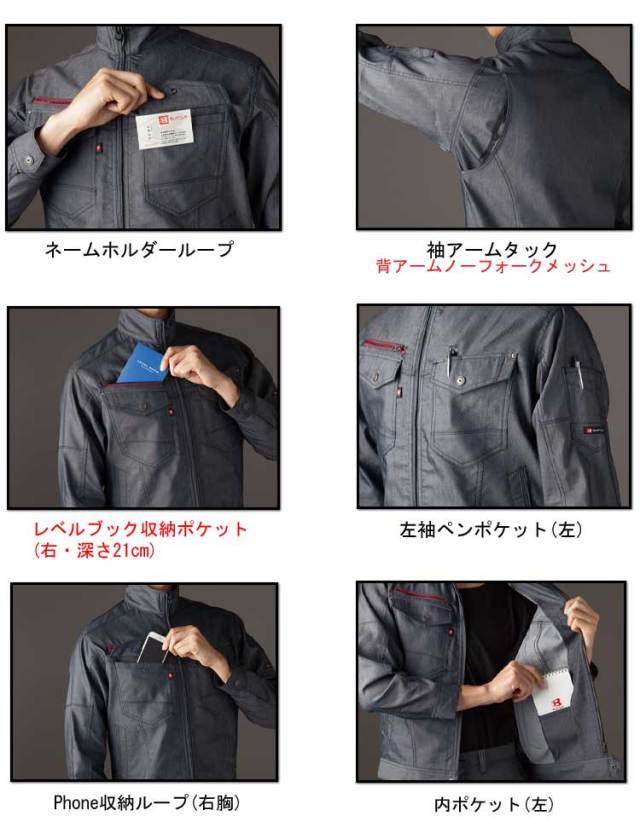 ネームホルダーループ

袖アームタック
背アームノーフォークメッシュ

レベルブック収納ポケット
(右・深さ21cm)

左袖ペンポケット(左)

Phone収納ループ(右胸)

内ポケット(左)