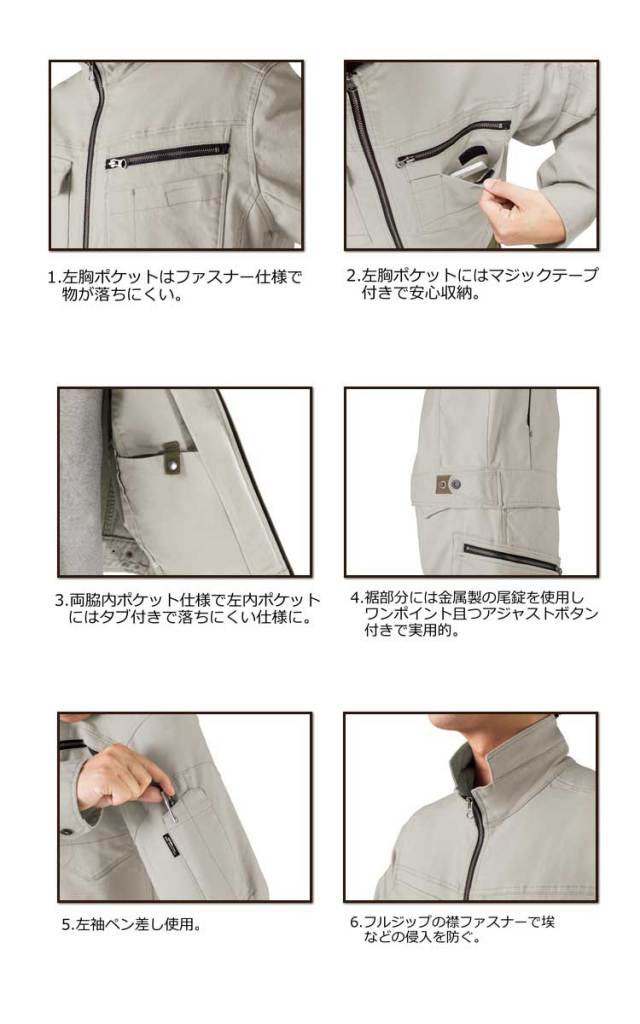 1.左胸ポケットはファスナー仕様で物が落ちにくい。

2.左胸ポケットにはマジックテープ付きで安心収納。

3.両脇内ポケット仕様で左内ポケットにはタブ付きで落ちにくい仕様に。

4.裾部分には金属製の尾錠を使用しワンポイント且つアジャストボタン付きで実用的。

5.左袖ペン差し使用。

6.フルジップの襟ファスナーで埃などの侵入を防ぐ。