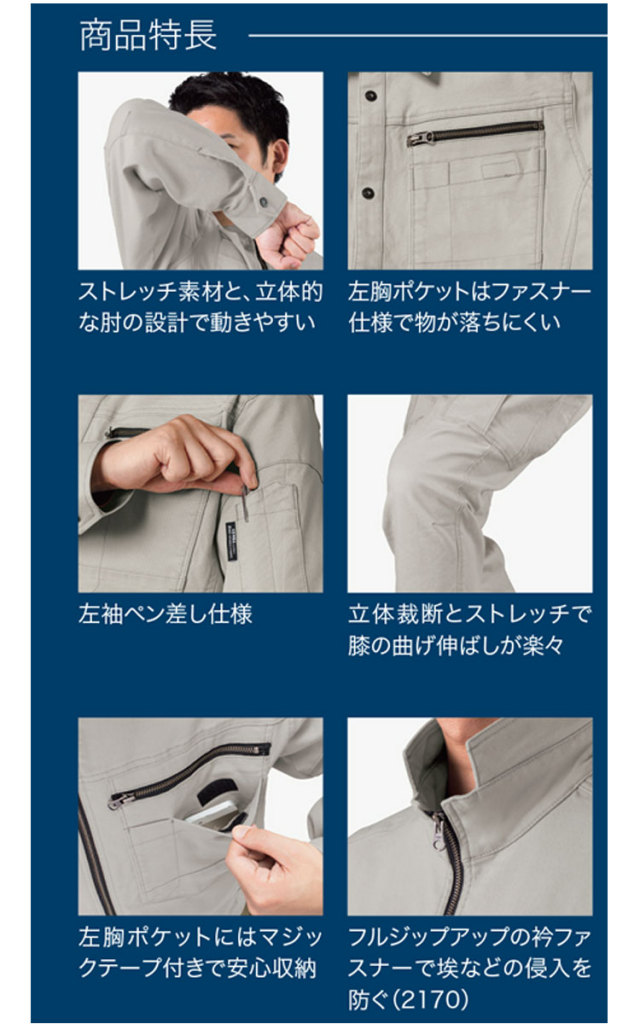 商品特長

ストレッチ素材と、立体的な肘の設計で動きやすい

左胸ポケットはファスナー仕様で物が落ちにくい

左袖ペン差し仕様

立体裁断とストレッチで膝の曲げ伸ばしが楽々

左胸ポケットにはマジックテープ付きで安心収納

フルジップアップの衿ファスナーで埃などの侵入を防ぐ(2170)