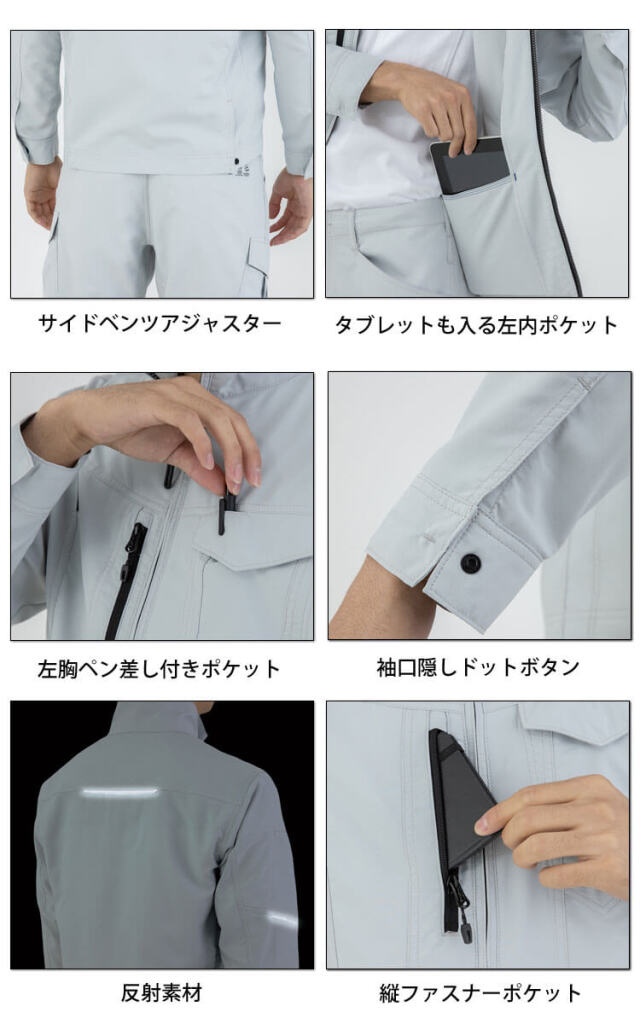 サイドベンツアジャスター

タブレットも入る左内ポケット

左胸ペン差し付きポケット

袖口隠しドットボタン

反射素材

縦ファスナーポケット