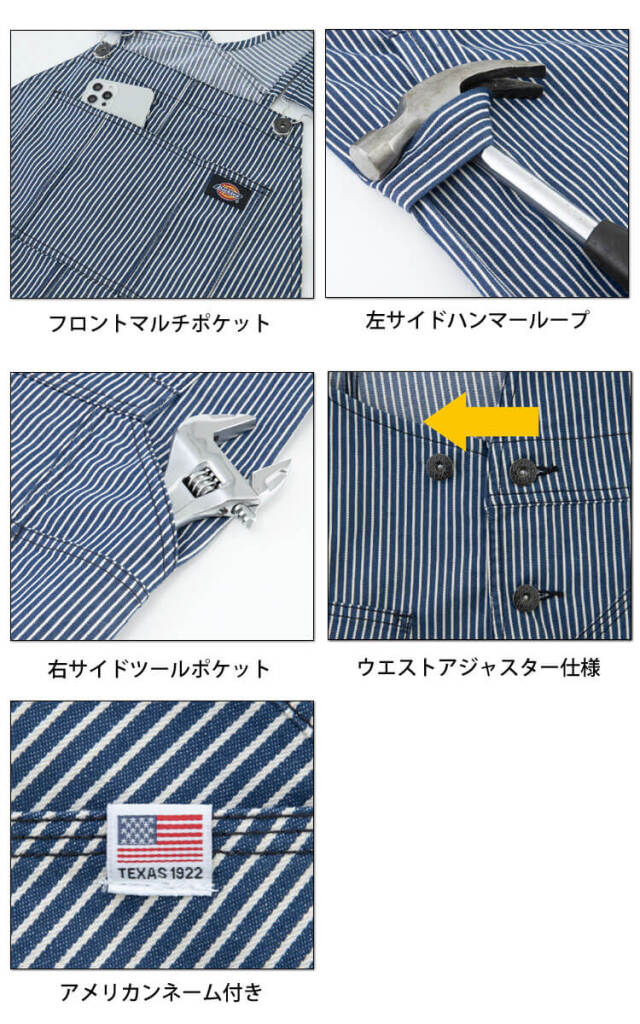 Dickies

フロントマルチポケット

左サイドハンマーループ

右サイドツールポケット

ウエストアジャスター仕様

TEXAS 1922

アメリカンネーム付き