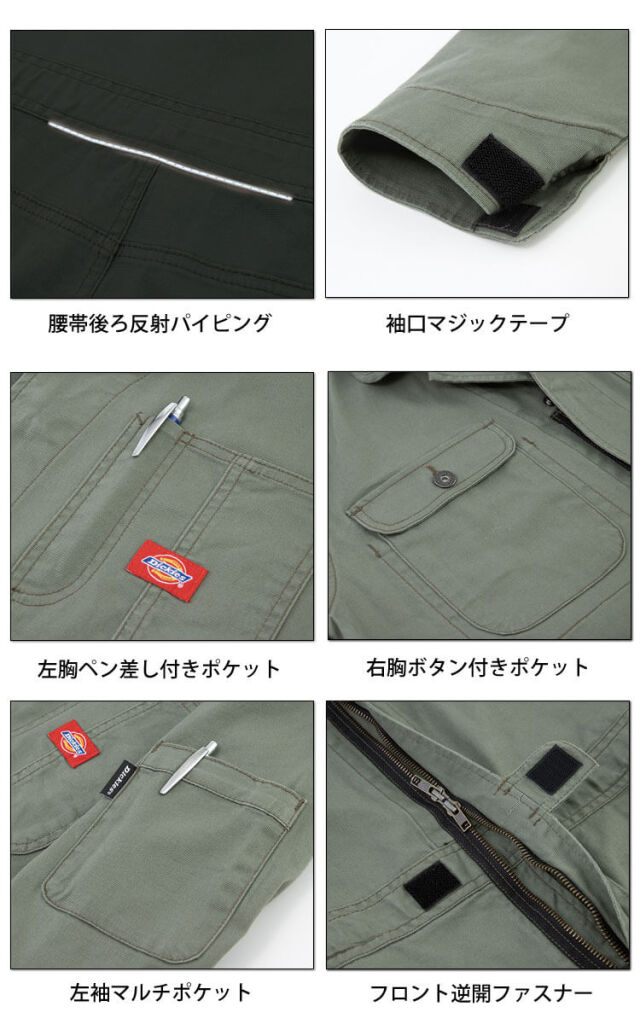 腰帯後ろ反射パイピング

袖口マジックテープ

Dickies

左胸ペン差し付きポケット

右胸ボタン付きポケット

Dickies

Dickies

左袖マルチポケット

フロント逆開ファスナー