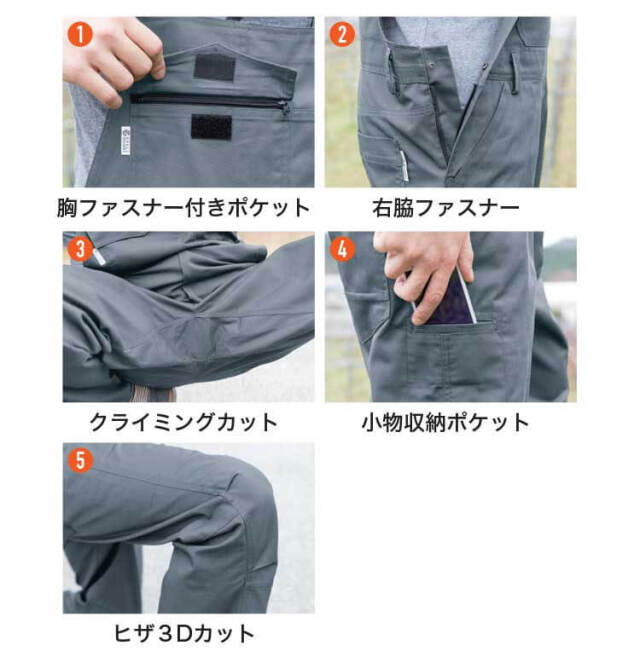 1
胸ファスナー付きポケット

2
右脇ファスナー

3
クライミングカット

4
小物収納ポケット

5
ヒザ3Dカット