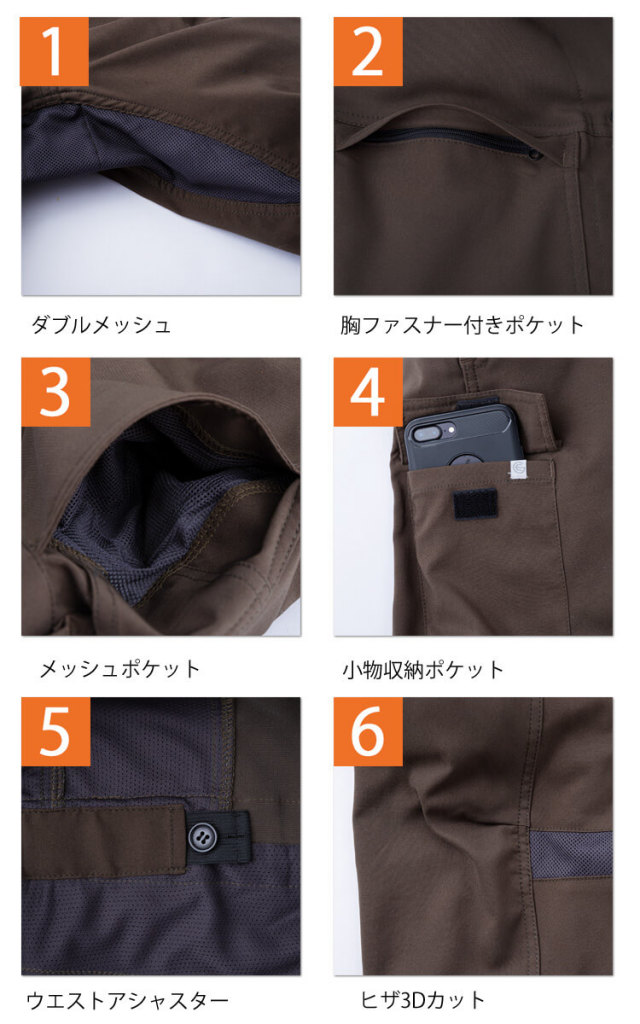 1

ダブルメッシュ

2

胸ファスナー付きポケット

3

メッシュポケット

4

小物収納ポケット

5

ウエストアシャスター

6

ヒザ3Dカット