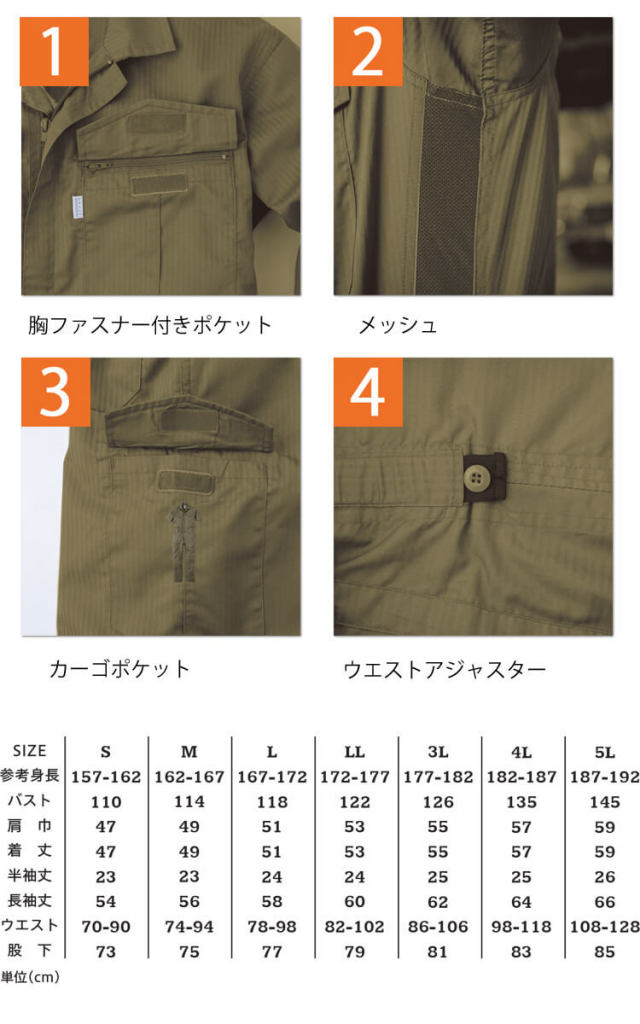 1

胸ファスナー付きポケット

2

メッシュ

3

カーゴポケット

4

ウエストアジャスター

| SIZE | S | M | L | LL | 3L | 4L | 5L |
|---|---|---|---|---|---|---|---|
| 参考身長 | 157-162 | 162-167 | 167-172 | 172-177 | 177-182 | 182-187 | 187-192 |
| バスト | 110 | 114 | 118 | 122 | 126 | 135 | 145 |
| 肩 巾 | 47 | 49 | 51 | 53 | 55 | 57 | 59 |
| 着 丈 | 47 | 49 | 51 | 53 | 55 | 57 | 59 |
| 半袖丈 | 23 | 23 | 24 | 24 | 25 | 25 | 26 |
| 長袖丈 | 54 | 56 | 58 | 60 | 62 | 64 | 66 |
| ウエスト | 70-90 | 74-94 | 78-98 | 82-102 | 86-106 | 98-118 | 108-128 |
| 股 下 | 73 | 75 | 77 | 79 | 81 | 83 | 85 |

単位(cm)