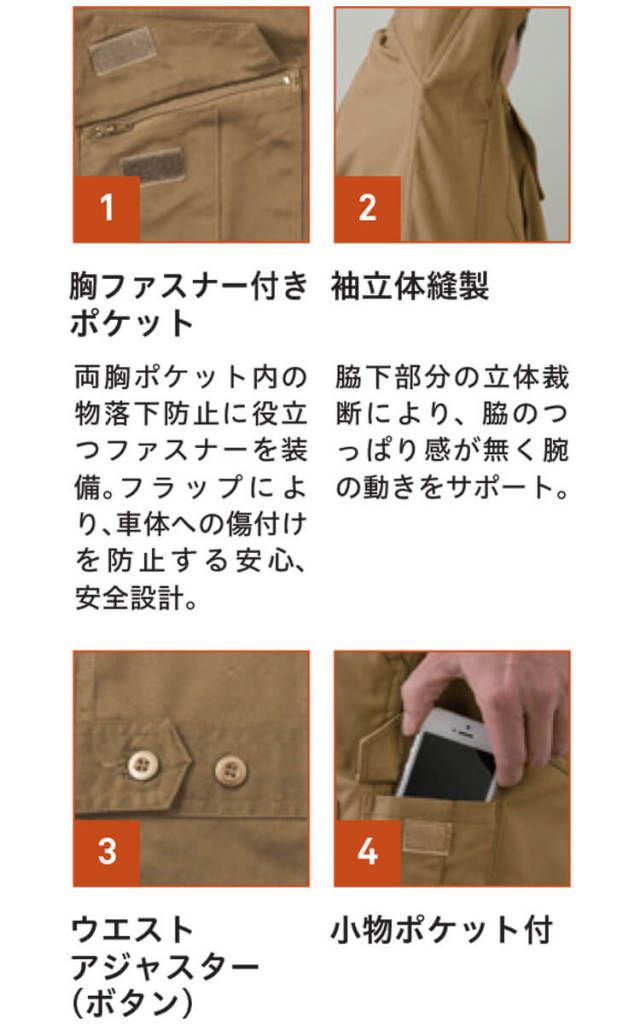 1

胸ファスナー付きポケット

両胸ポケット内の物落下防止に役立つファスナーを装備。フラップにより、車体への傷付けを防止する安心、安全設計。

2

袖立体縫製

脇下部分の立体裁断により、脇のつっぱり感が無く腕の動きをサポート。

3

ウエストアジャスター（ボタン）

4

小物ポケット付