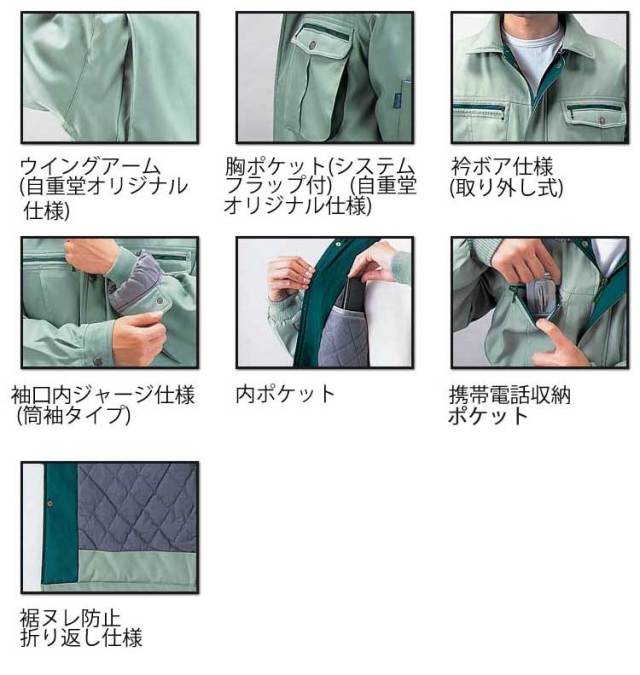 ウイングアーム
(自重堂オリジナル
仕様)

胸ポケット(システム
フラップ付) (自重堂
オリジナル仕様)

衿ボア仕様
(取り外し式)

袖口内ジャージ仕様
(筒袖タイプ)

内ポケット

携帯電話収納
ポケット

裾ヌレ防止
折り返し仕様