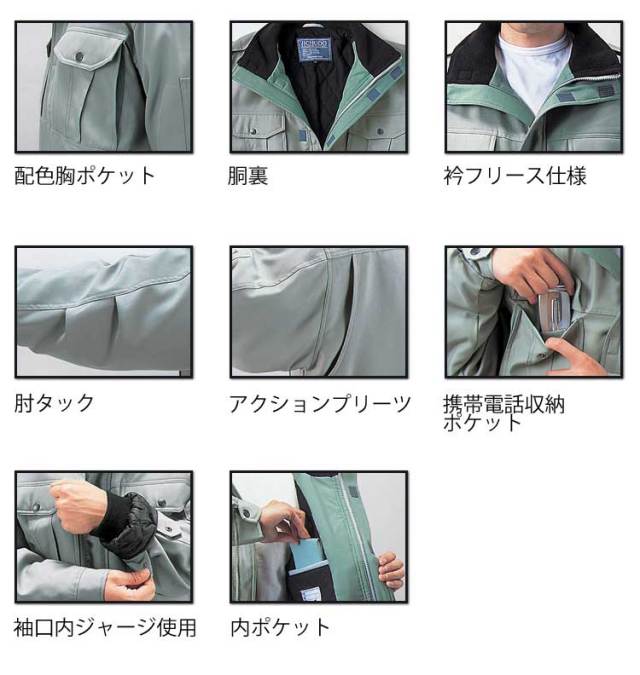 配色胸ポケット

胴裏

衿フリース仕様

肘タック

アクションプリーツ

携帯電話収納ポケット

袖口内ジャージ使用

内ポケット