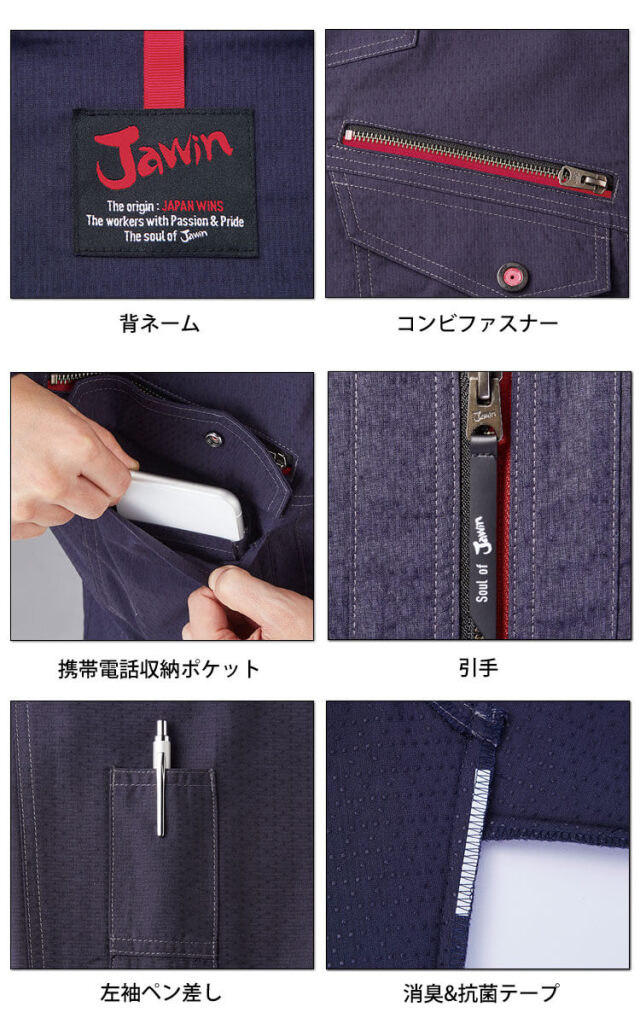 Jawin
The origin : JAPAN WINS
The workers with Passion & Pride
The soul of Jawin

背ネーム

コンビファスナー

携帯電話収納ポケット

Jawin
Soul of Jawin

引手

左袖ペン差し

消臭&抗菌テープ