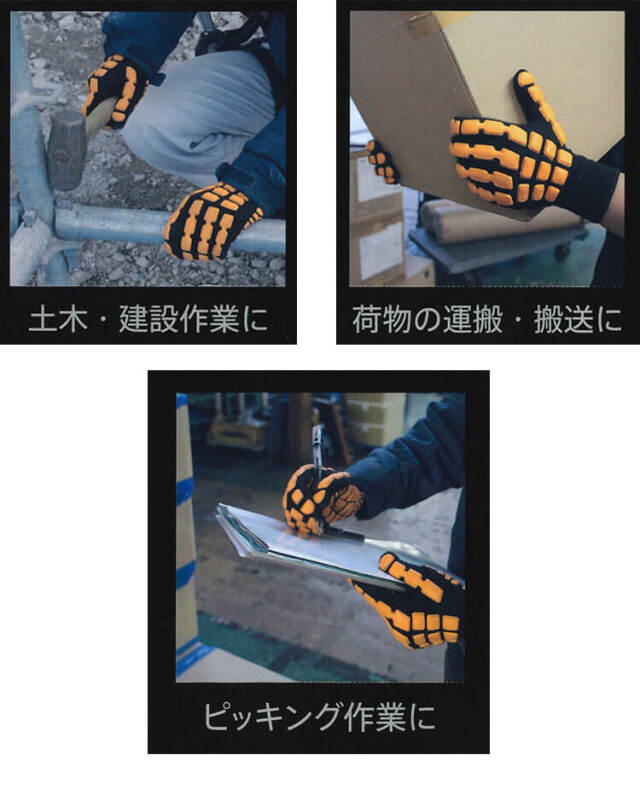 土木・建設作業に

荷物の運搬・搬送に

ピッキング作業に