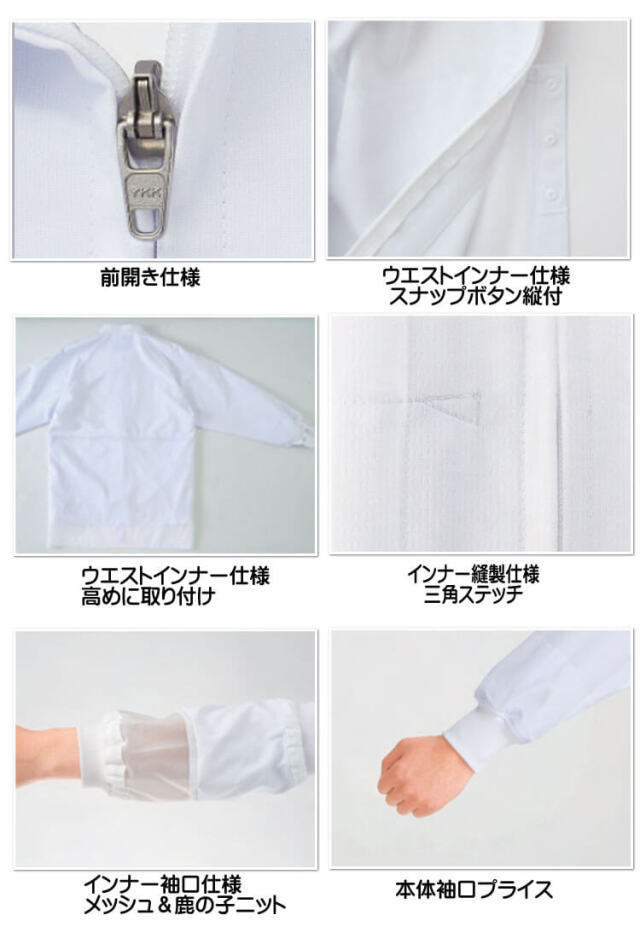 YKK

前開き仕様

ウエストインナー仕様
スナップボタン縦付

ウエストインナー仕様
高めに取り付け

インナー縫製仕様
三角ステッチ

インナー袖口仕様
メッシュ＆鹿の子ニット

本体袖口プライス