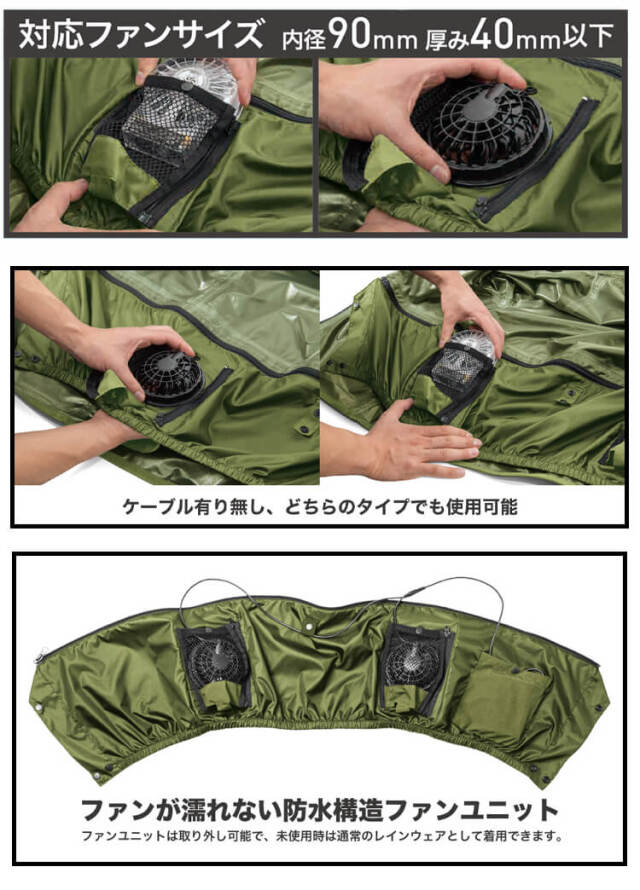 対応ファンサイズ 内径90mm 厚み40mm以下

ケーブル有り無し、どちらのタイプでも使用可能

ファンが濡れない防水構造ファンユニット

ファンユニットは取り外し可能で、未使用時は通常のレインウェアとして着用できます。