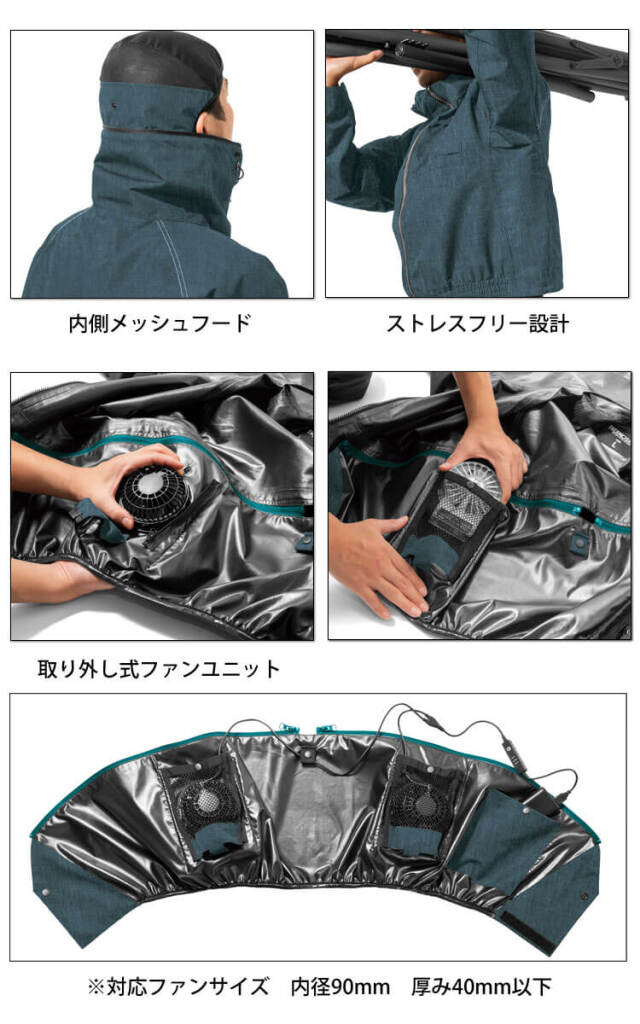 内側メッシュフード

ストレスフリー設計

取り外し式ファンユニット

※対応ファンサイズ　内径90mm　厚み40mm以下