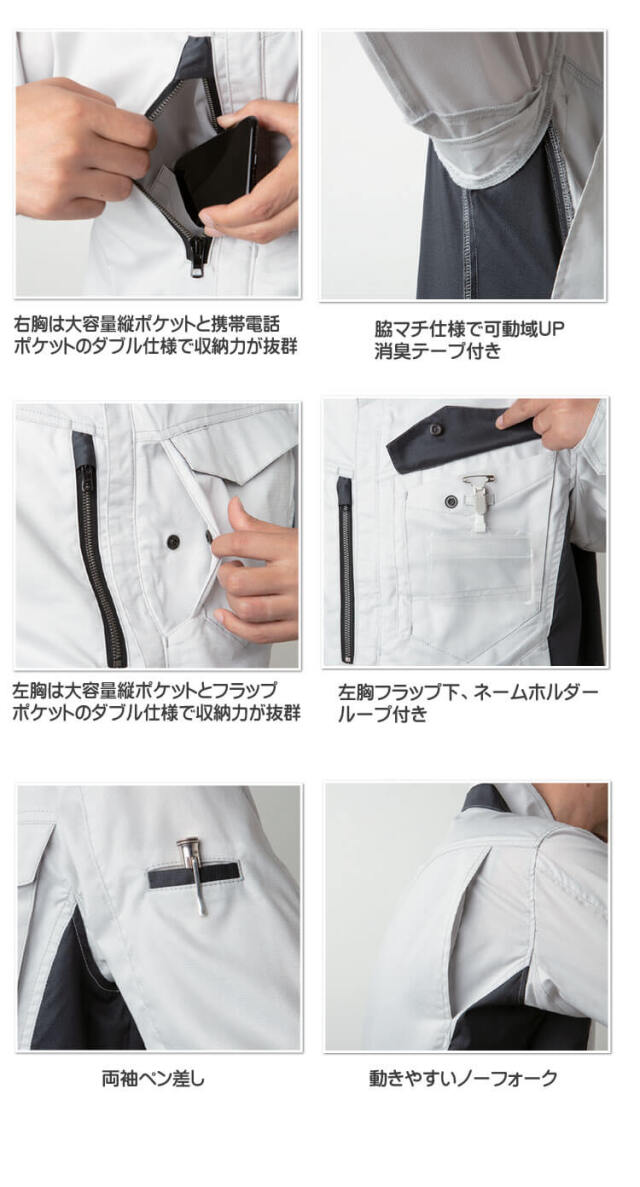 右胸は大容量縦ポケットと携帯電話ポケットのダブル仕様で収納力が抜群

脇マチ仕様で可動域UP
消臭テープ付き

左胸は大容量縦ポケットとフラップポケットのダブル仕様で収納力が抜群

左胸フラップ下、ネームホルダーループ付き

両袖ペン差し

動きやすいノーフォーク