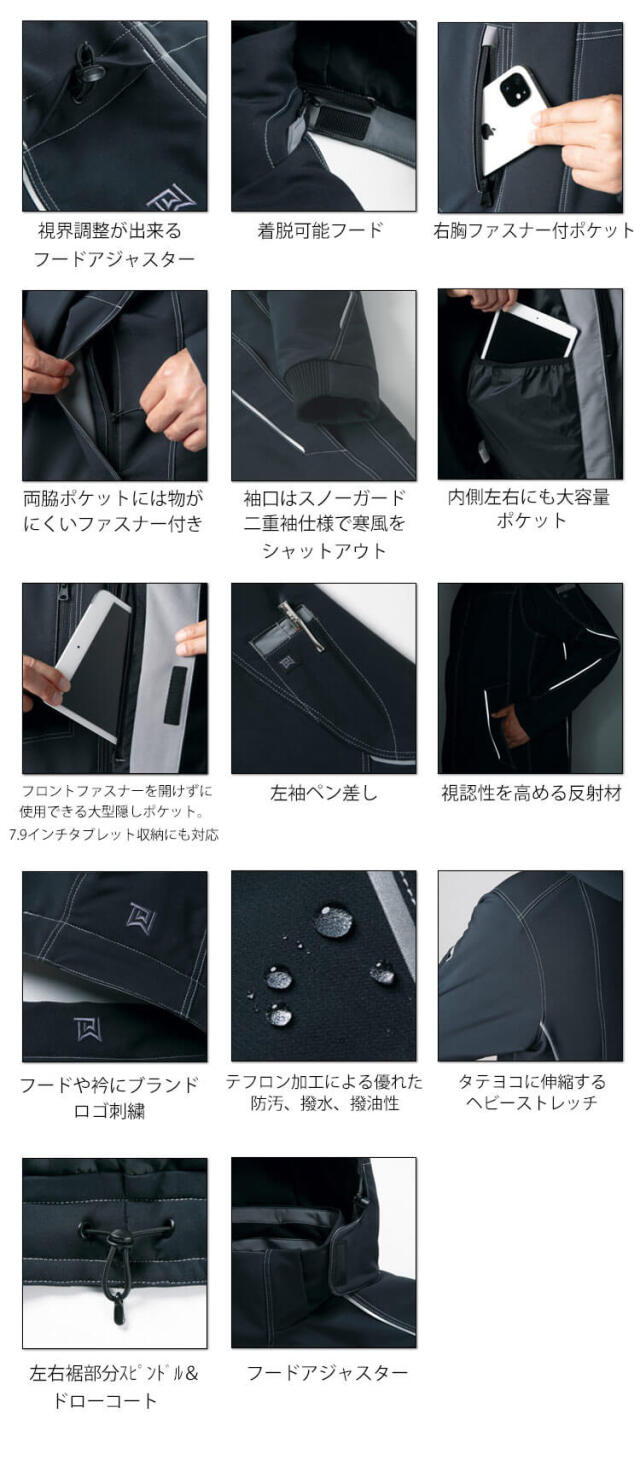 視界調整が出来る フードアジャスター

着脱可能フード

右胸ファスナー付ポケット

両脇ポケットには物が にくいファスナー付き

袖口はスノーガード 二重袖仕様で寒風を シャットアウト

内側左右にも大容量 ポケット

フロントファスナーを開けずに 使用できる大型隠しポケット。 7.9インチタブレット収納にも対応

左袖ペン差し

視認性を高める反射材

フードや衿にブランド ロゴ刺繍

テフロン加工による優れた 防汚、撥水、撥油性

タテヨコに伸縮する ヘビーストレッチ

左右裾部分ｽﾋﾟﾝﾄﾞﾙ& ドローコート

フードアジャスター