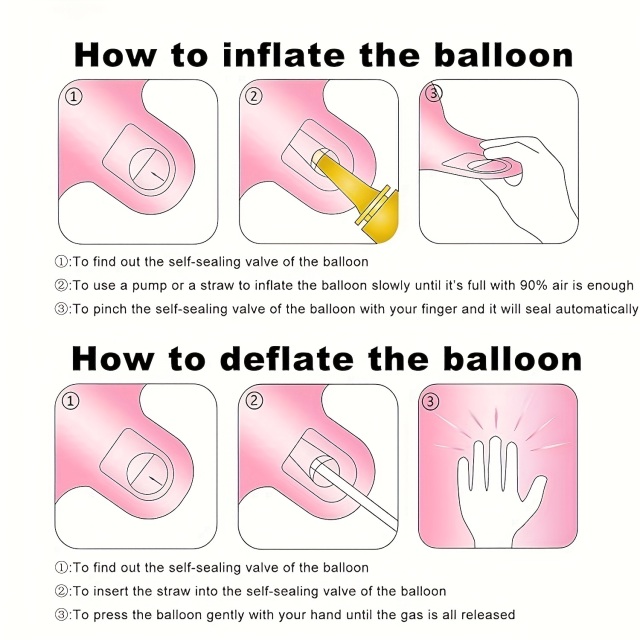 How to inflate the balloon

①

②

③

①:To find out the self-sealing valve of the balloon

②:To use a pump or a straw to inflate the balloon slowly until it's full with 90% air is enough

③:To pinch the self-sealing valve of the balloon with your finger and it will seal automatically

How to deflate the balloon

①

②

③

①:To find out the self-sealing valve of the balloon

②:To insert the straw into the self-sealing valve of the balloon

③:To press the balloon gently with your hand until the gas is all released