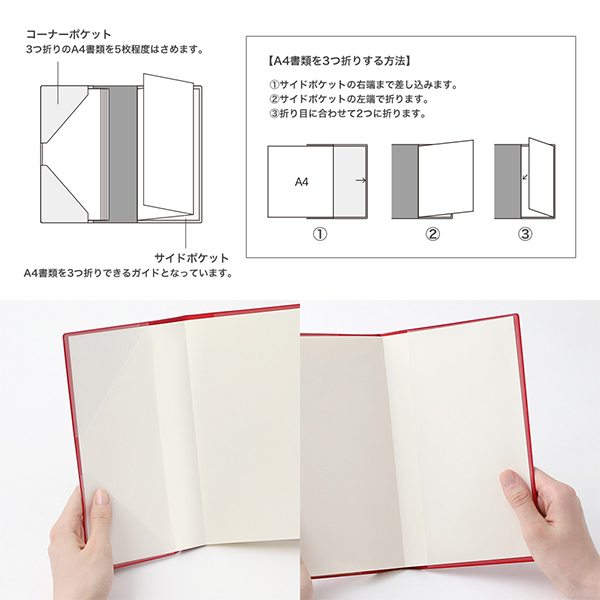 コーナーポケット
3つ折りのA4書類を5枚程度はさめます。

サイドポケット
A4書類を3つ折りできるガイドとなっています。

【A4書類を3つ折りする方法】
①サイドポケットの右端まで差し込みます。
②サイドポケットの左端で折ります。
③折り目に合わせて2つに折ります。

A4

①

②

③