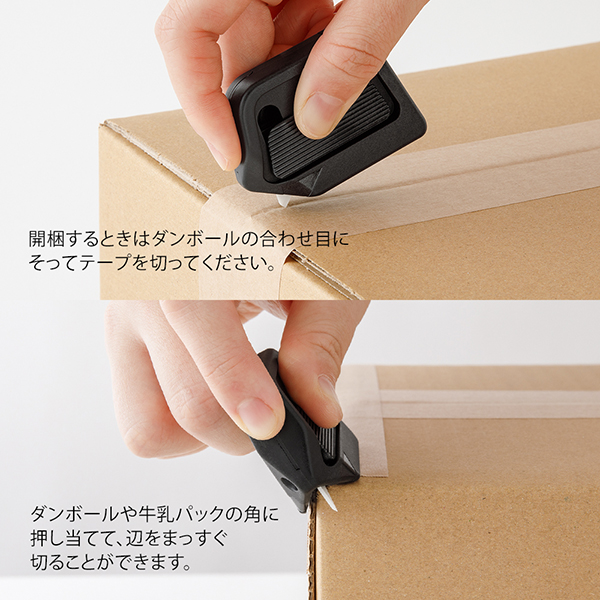 開梱するときはダンボールの合わせ目にそってテープを切ってください。

ダンボールや牛乳パックの角に押し当てて、辺をまっすぐ切ることができます。