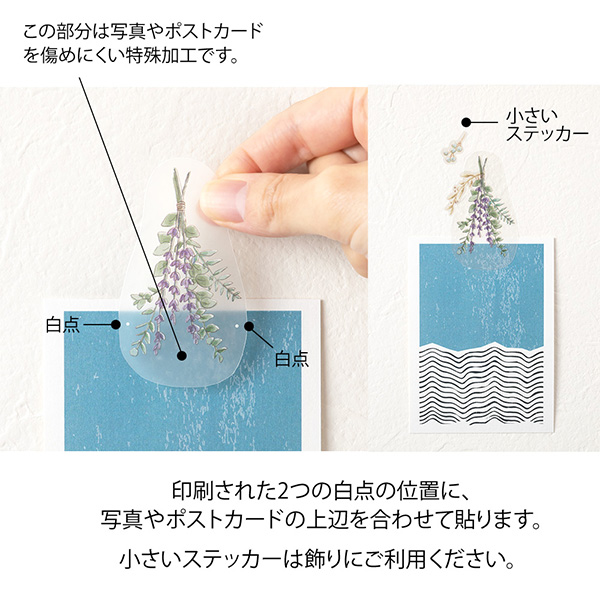 この部分は写真やポストカードを傷めにくい特殊加工です。

小さいステッカー

白点

白点

印刷された2つの白点の位置に、写真やポストカードの上辺を合わせて貼ります。

小さいステッカーは飾りにご利用ください。