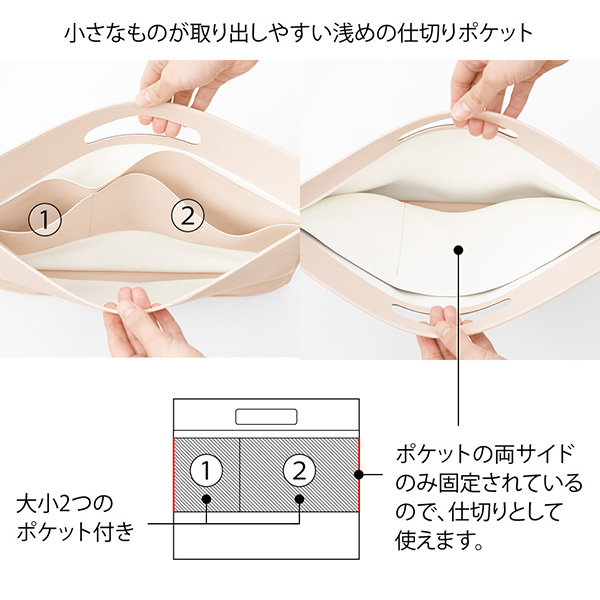 小さなものが取り出しやすい浅めの仕切りポケット

①

②

①

②

大小2つのポケット付き

ポケットの両サイドのみ固定されているので、仕切りとして使えます。