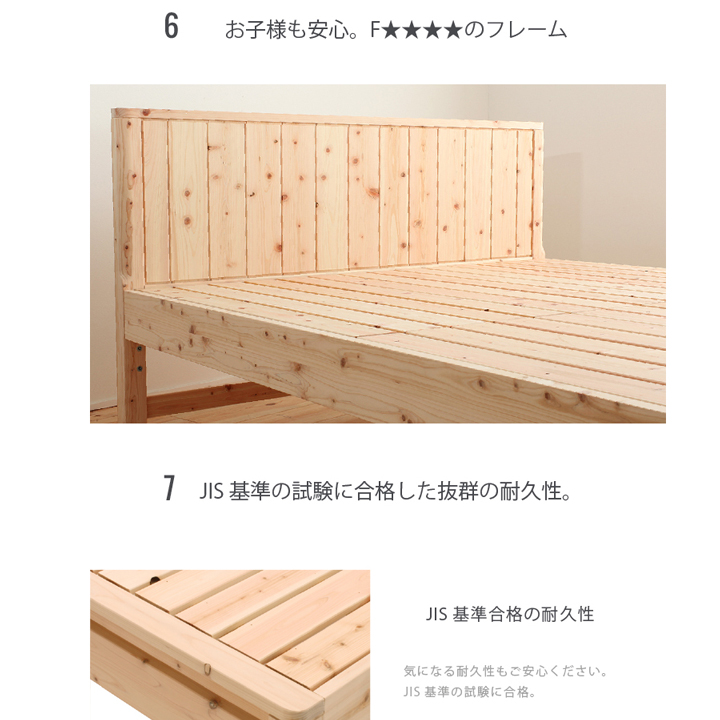 6 お子様も安心。F★★★★のフレーム

7 JIS 基準の試験に合格した抜群の耐久性。

JIS 基準合格の耐久性

気になる耐久性もご安心ください。
JIS 基準の試験に合格。