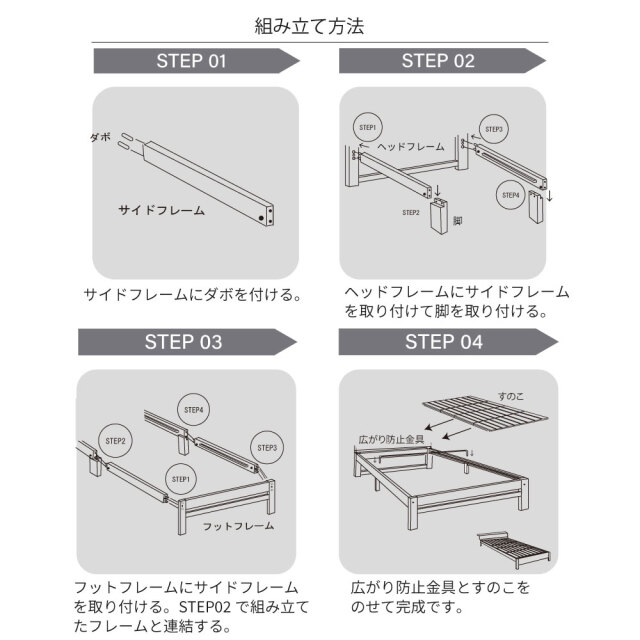 組み立て方法

STEP 01

ダボ

サイドフレーム

サイドフレームにダボを付ける。

STEP 02

STEP1

ヘッドフレーム

STEP3

STEP4

STEP2

脚

ヘッドフレームにサイドフレームを取り付けて脚を取り付ける。

STEP 03

STEP4

STEP2

STEP3

STEP1

フットフレーム

フットフレームにサイドフレームを取り付ける。STEP02 で組み立てたフレームと連結する。

STEP 04

すのこ

広がり防止金具

広がり防止金具とすのこをのせて完成です。