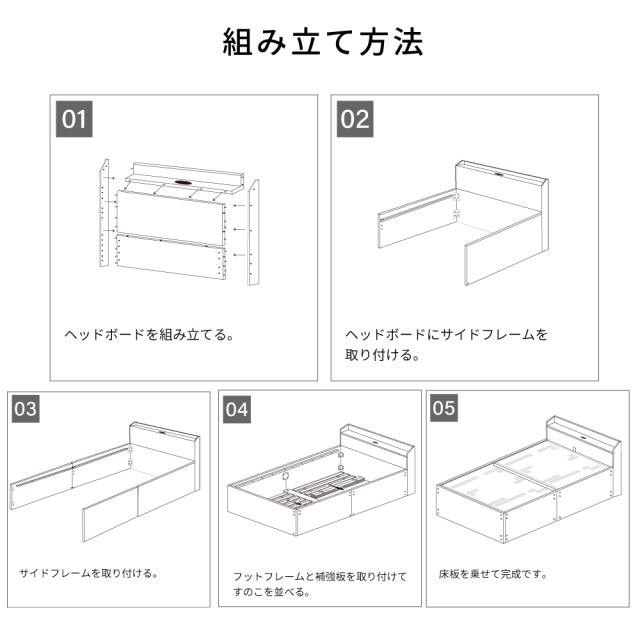 組み立て方法

01

ヘッドボードを組み立てる。

02

ヘッドボードにサイドフレームを取り付ける。

03

サイドフレームを取り付ける。

04

フットフレームと補強板を取り付けてすのこを並べる。

05

床板を乗せて完成です。