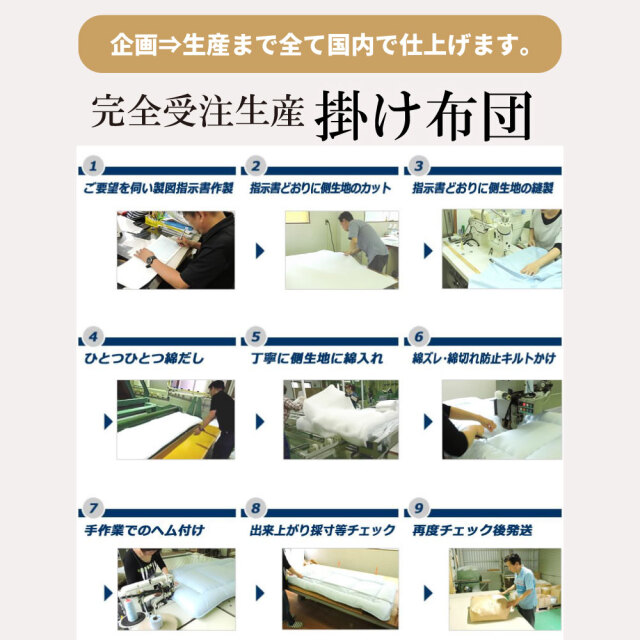 企画⇒生産まで全て国内で仕上げます。

完全受注生産 掛け布団

1
ご要望を伺い製図指示書作製

2
指示書どおりに側生地のカット

3
指示書どおりに側生地の縫製

4
ひとつひとつ綿だし

5
丁寧に側生地に綿入れ

6
綿ズレ・綿切れ防止キルトかけ

7
手作業でのヘム付け

8
出来上がり採寸等チェック

9
再度チェック後発送