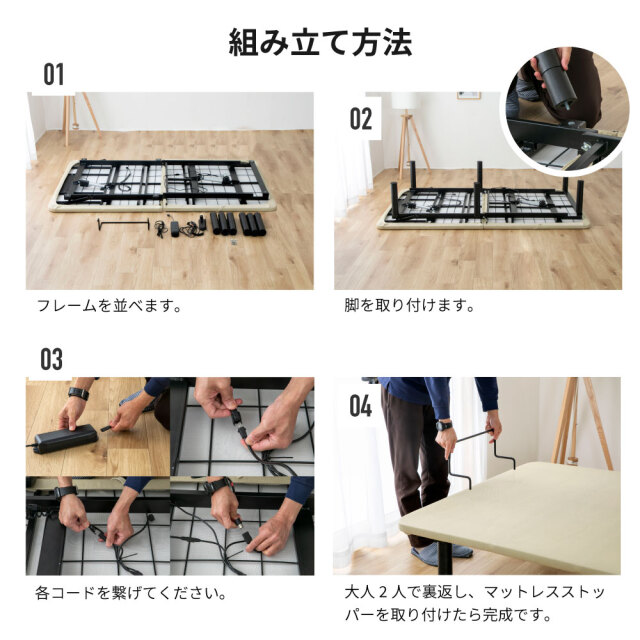 組み立て方法

01

フレームを並べます。

02

脚を取り付けます。

03

各コードを繋げてください。

04

大人２人で裏返し、マットレスストッパーを取り付けたら完成です。