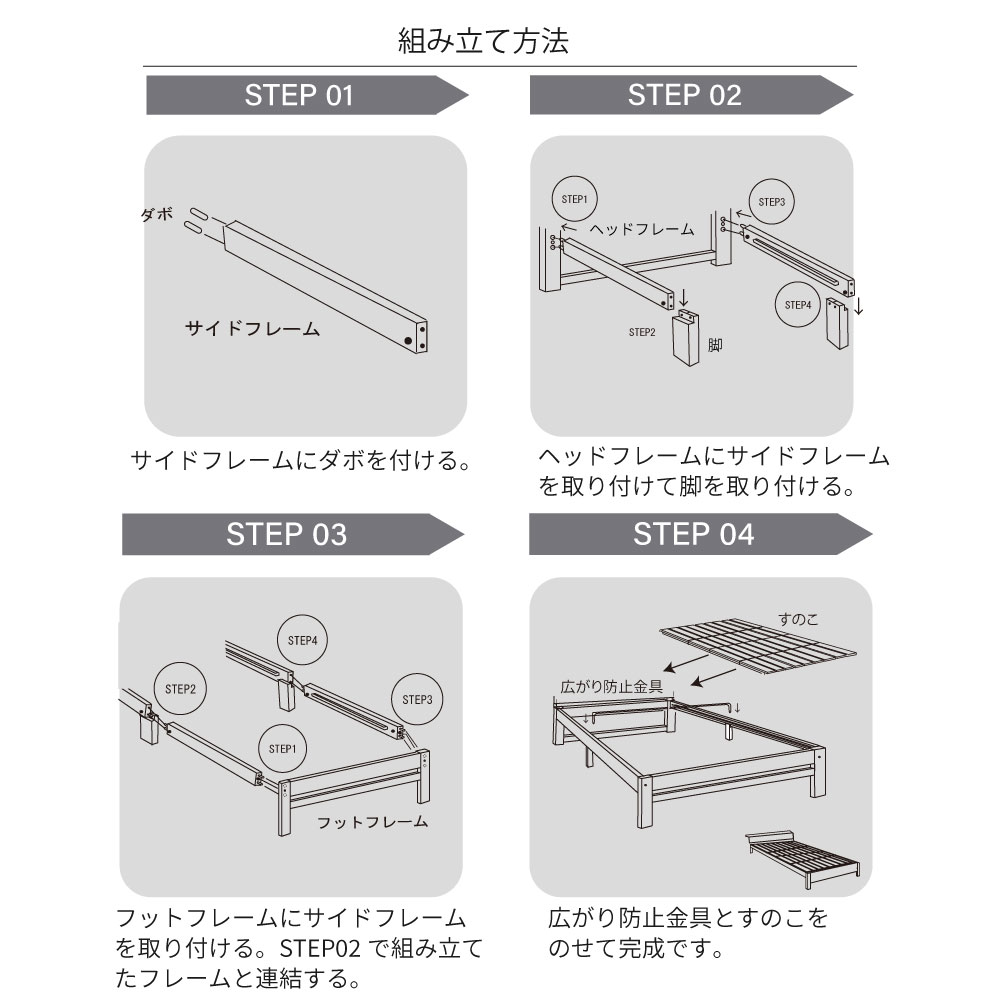 組み立て方法

STEP 01

ダボ

サイドフレーム

サイドフレームにダボを付ける。

STEP 02

STEP1

ヘッドフレーム

STEP3

STEP4

STEP2

脚

ヘッドフレームにサイドフレームを取り付けて脚を取り付ける。

STEP 03

STEP4

STEP2

STEP3

STEP1

フットフレーム

フットフレームにサイドフレームを取り付ける。STEP02 で組み立てたフレームと連結する。

STEP 04

すのこ

広がり防止金具

広がり防止金具とすのこをのせて完成です。