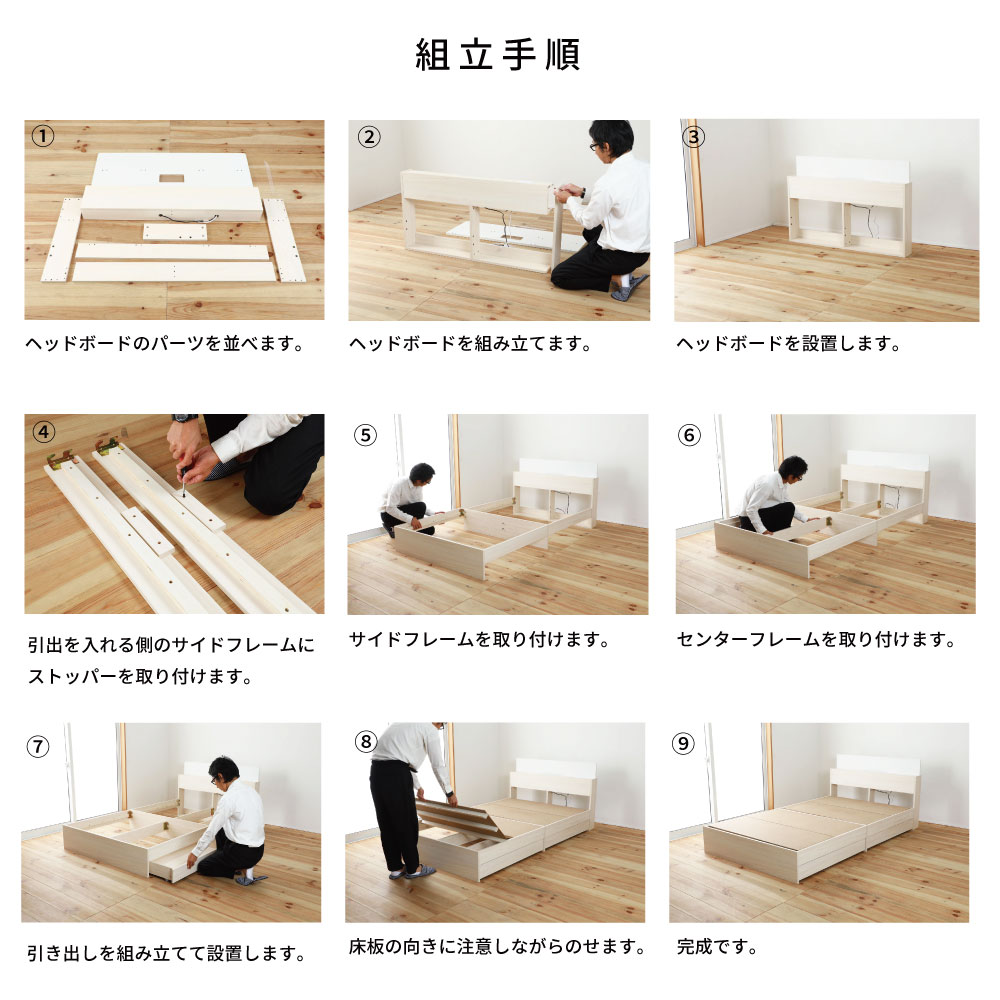 組立手順

①

ヘッドボードのパーツを並べます。

②

ヘッドボードを組み立てます。

③

ヘッドボードを設置します。

④

引出を入れる側のサイドフレームにストッパーを取り付けます。

⑤

サイドフレームを取り付けます。

⑥

センターフレームを取り付けます。

⑦

引き出しを組み立てて設置します。

⑧

床板の向きに注意しながらのせます。

⑨

完成です。