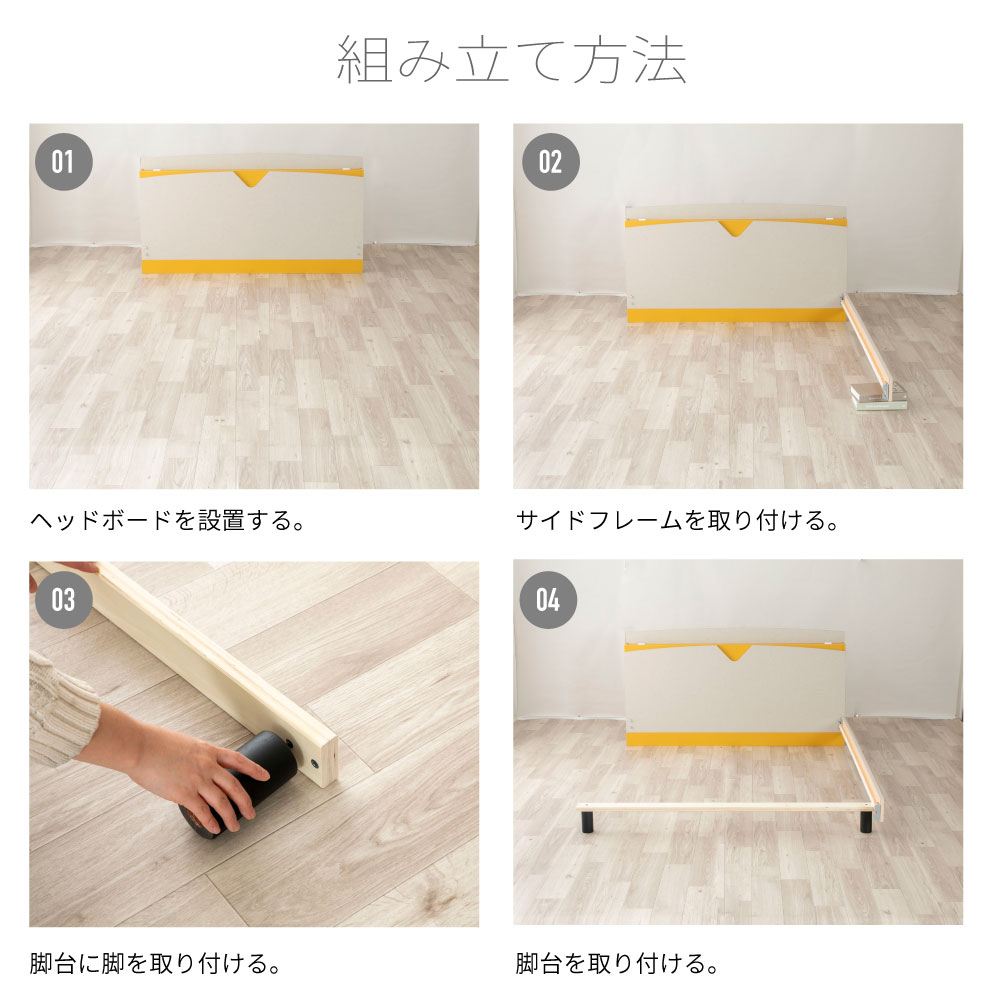 組み立て方法

01

ヘッドボードを設置する。

02

サイドフレームを取り付ける。

03

脚台に脚を取り付ける。

04

脚台を取り付ける。