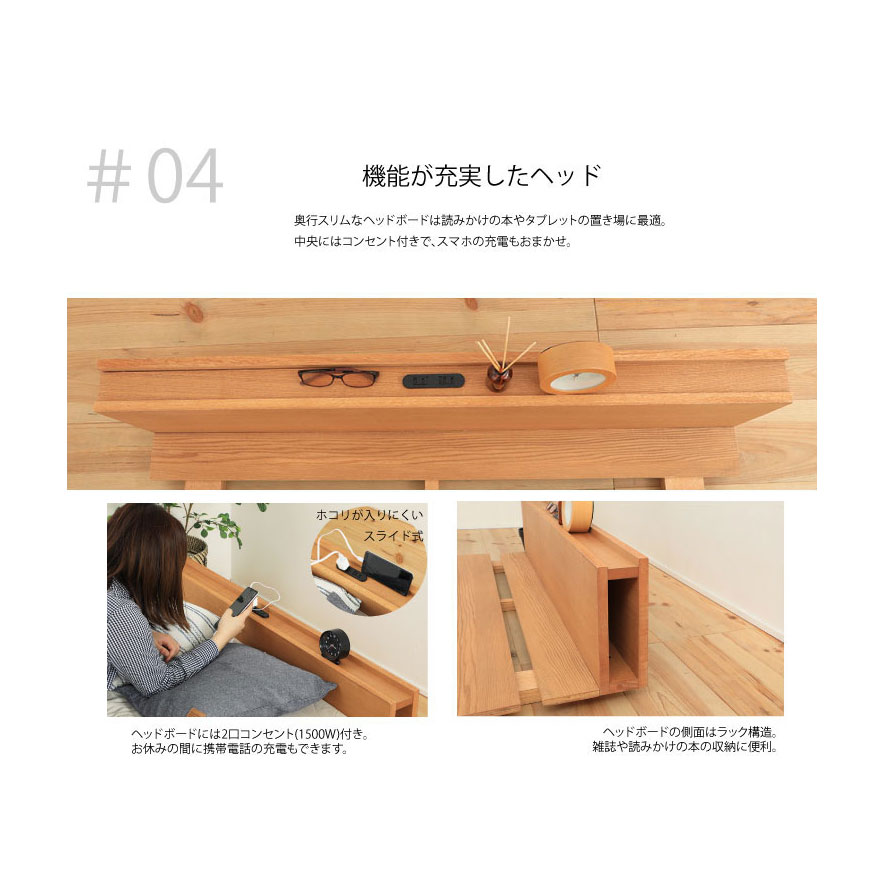 # 04

機能が充実したヘッド

奥行スリムなヘッドボードは読みかけの本やタブレットの置き場に最適。
中央にはコンセント付きで、スマホの充電もおまかせ。

ホコリが入りにくい
スライド式

ヘッドボードには2口コンセント(1500W)付き。
お休みの間に携帯電話の充電もできます。

ヘッドボードの側面はラック構造。
雑誌や読みかけの本の収納に便利。