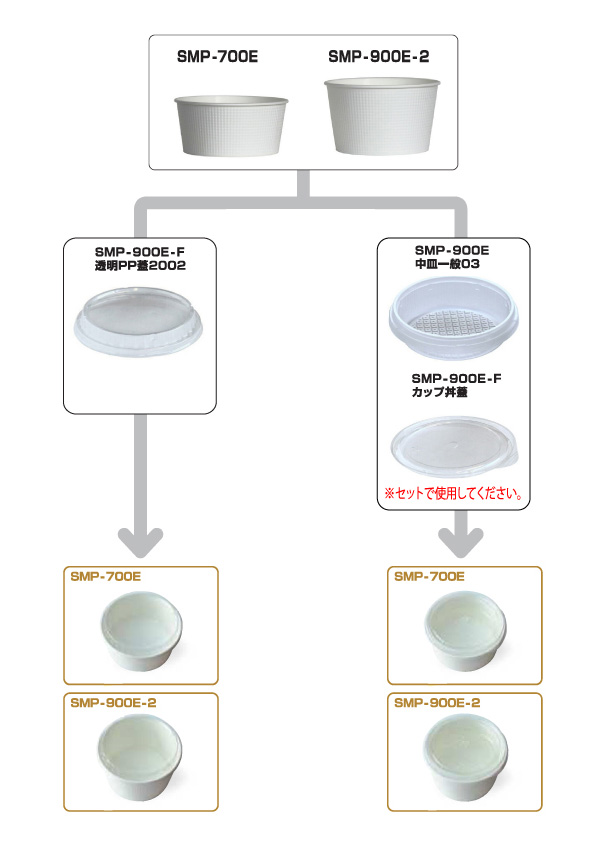 SMP-700E

SMP-900E-2

SMP-900E-F
透明PP蓋2002

SMP-900E
中皿一般03

SMP-900E-F
カップ丼蓋

※セットで使用してください。

SMP-700E

SMP-900E-2

SMP-700E

SMP-900E-2